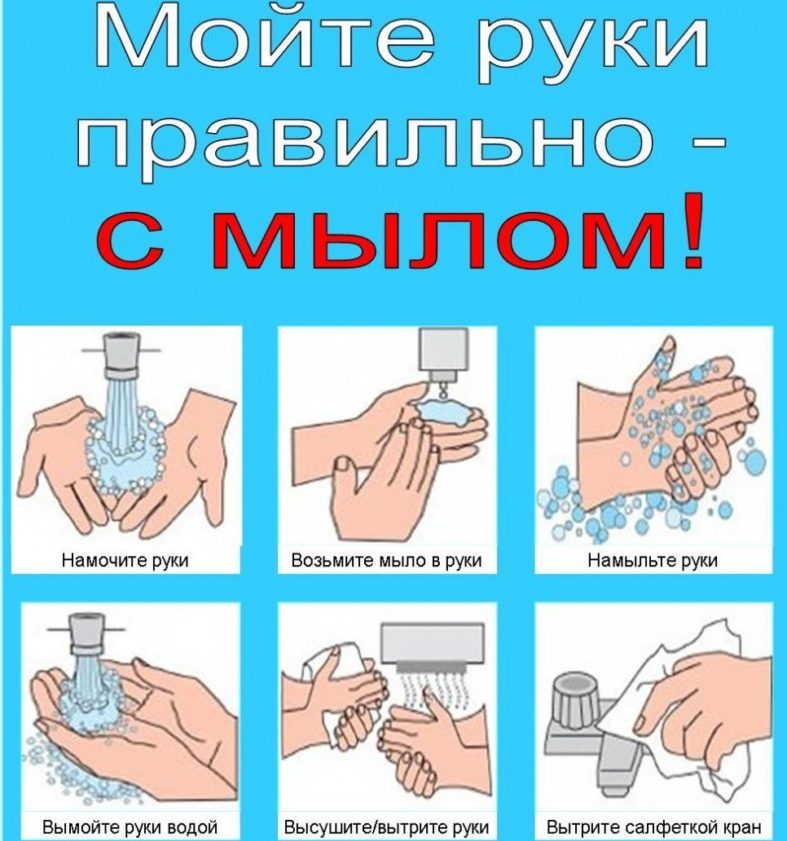 Мойте руки правильно - с мылом!

Намочите руки

Возьмите мыло в руки

Намыльте руки

Вымойте руки водой

Высушите/вытрите руки

Вытрите салфеткой кран